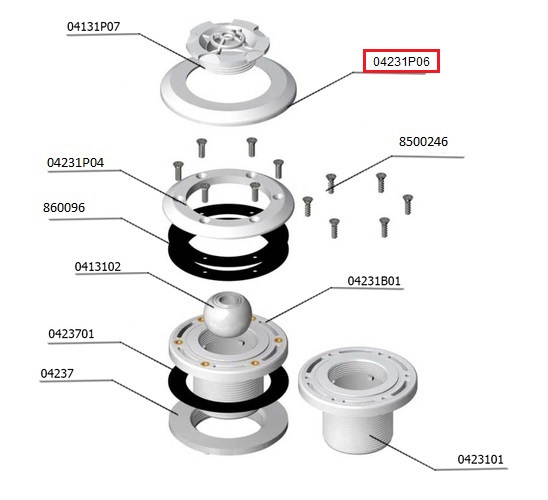 04131P07

04231P06

8500246

04231P04

860096

0413102

04231B01

0423701

04237

0423101